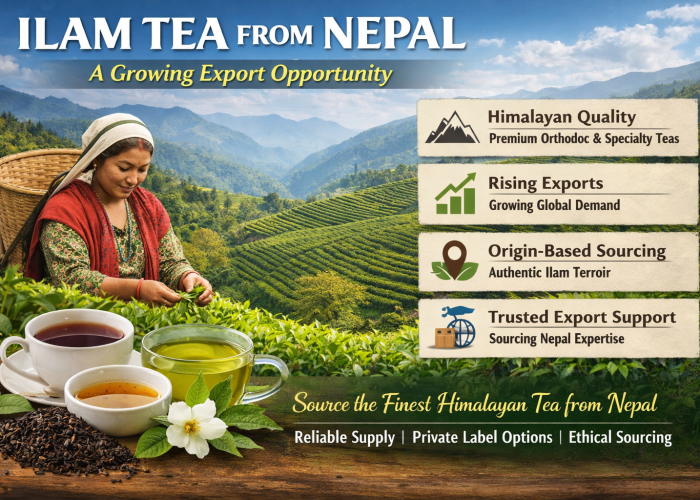 ILAM TEA FROM NEPAL

A Growing Export Opportunity

Himalayan Quality
Premium Orthodoc & Specialty Teas

Rising Exports
Growing Global Demand

Origin-Based Sourcing
Authentic Ilam Terroir

Trusted Export Support
Sourcing Nepal Expertise

Source the Finest Himalayan Tea from Nepal

Reliable Supply | Private Label Options | Ethical Sourcing